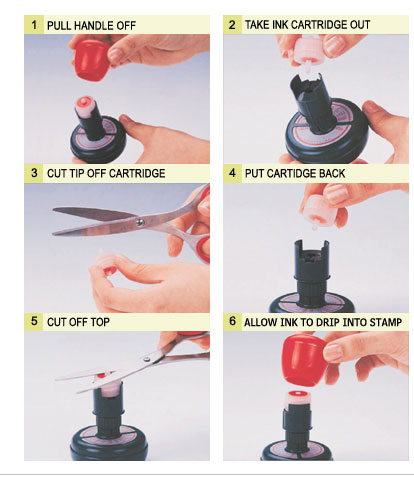 1 PULL HANDLE OFF

2 TAKE INK CARTRIDGE OUT

3 CUT TIP OFF CARTRIDGE

4 PUT CARTIDGE BACK

5 CUT OFF TOP

6 ALLOW INK TO DRIP INTO STAMP